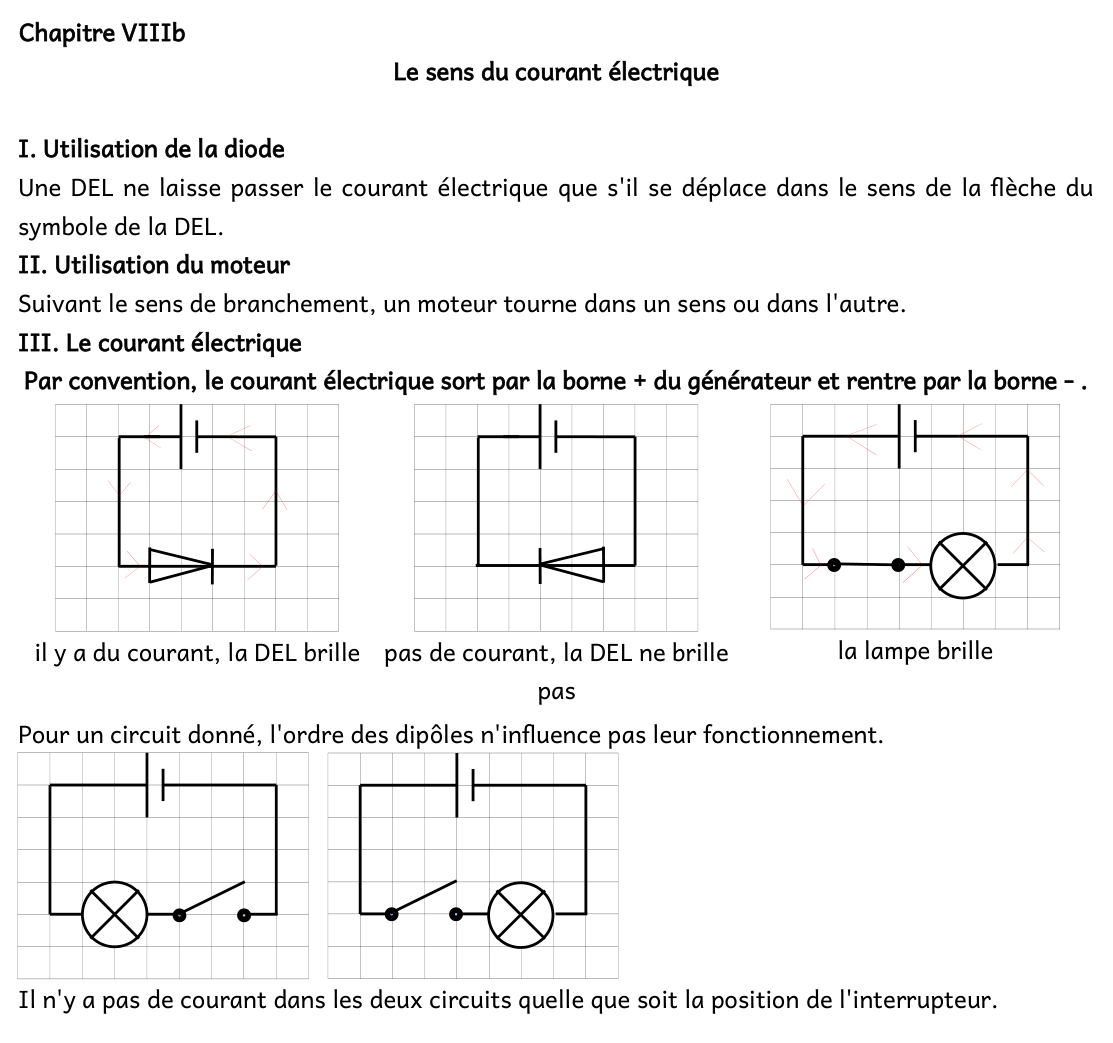 Chapitre VIIIb

Le sens du courant électrique

I. Utilisation de la diode

Une DEL ne laisse passer le courant électrique que s'il se déplace dans le sens de la flèche du symbole de la DEL.

II. Utilisation du moteur

Suivant le sens de branchement, un moteur tourne dans un sens ou dans l'autre.

III. Le courant électrique

Par convention, le courant électrique sort par la borne + du générateur et rentre par la borne - .

il y a du courant, la DEL brille

pas de courant, la DEL ne brille pas

la lampe brille

Pour un circuit donné, l'ordre des dipôles n'influence pas leur fonctionnement.

Il n'y a pas de courant dans les deux circuits quelle que soit la position de l'interrupteur.