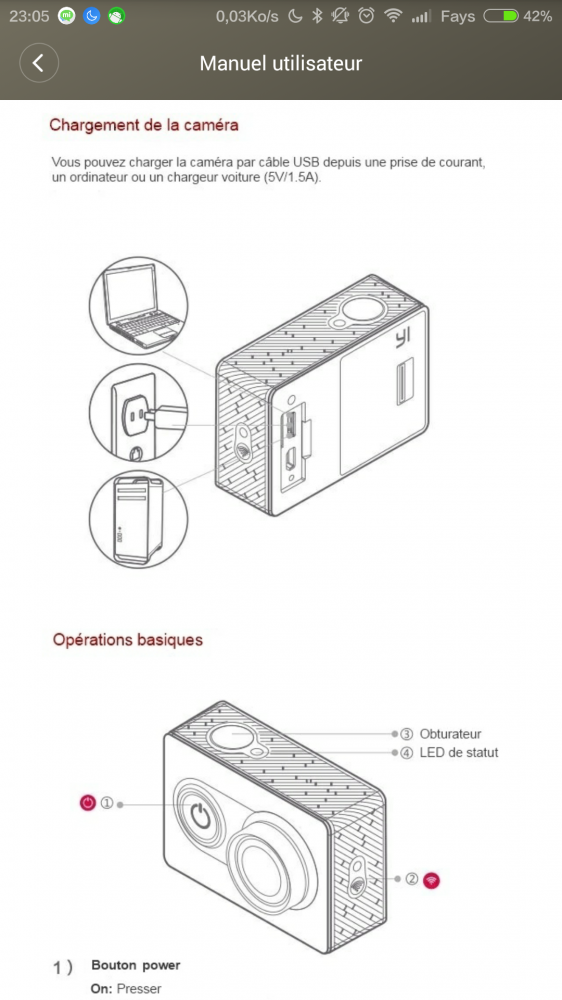 23:05 0,03Ko/s Fays 42%

Manuel utilisateur

Chargement de la caméra

Vous pouvez charger la caméra par câble USB depuis une prise de courant, un ordinateur ou un chargeur voiture (5V/1.5A).

YI

Opérations basiques

③ Obturateur
④ LED de statut
①
②

1 ) Bouton power
On: Presser